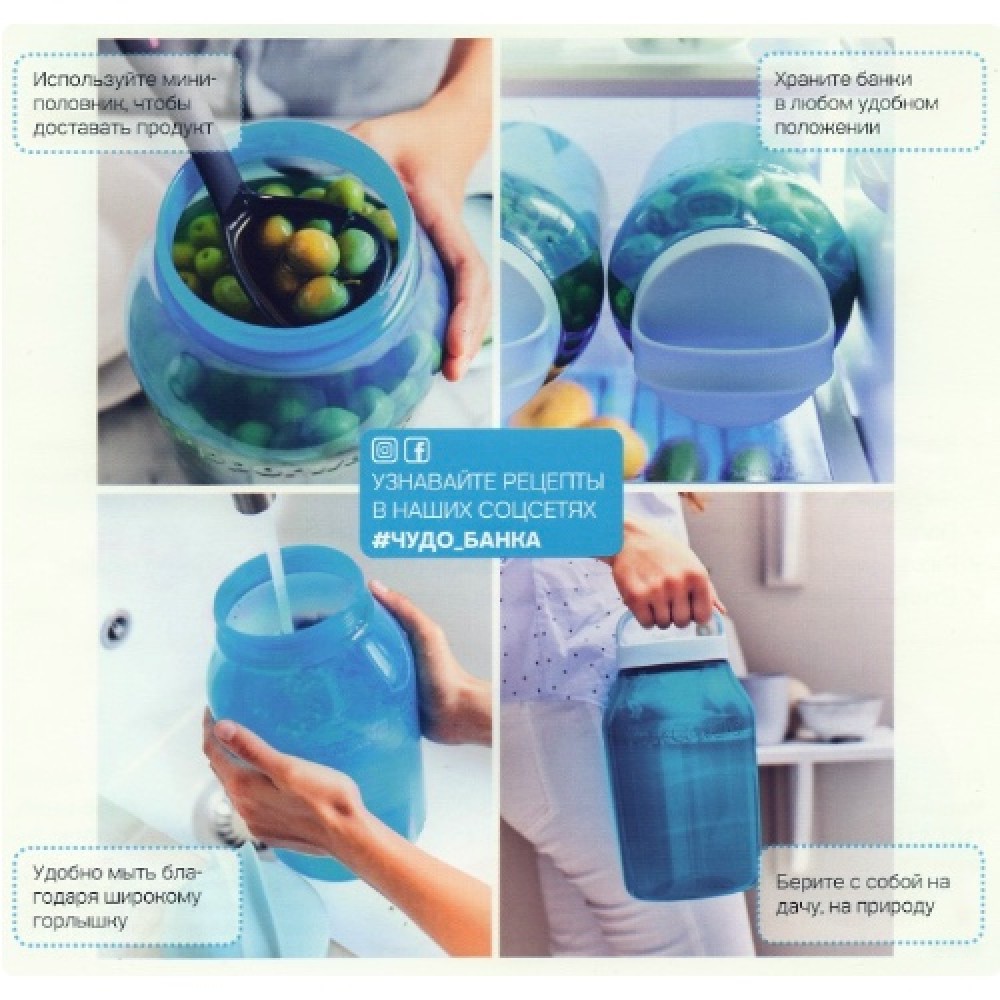 Используйте мини-половник, чтобы доставать продукт

Храните банки в любом удобном положении

УЗНАВАЙТЕ РЕЦЕПТЫ В НАШИХ СОЦСЕТЯХ #ЧУДО_БАНКА

Удобно мыть благодаря широкому горлышку

Берите с собой на дачу, на природу